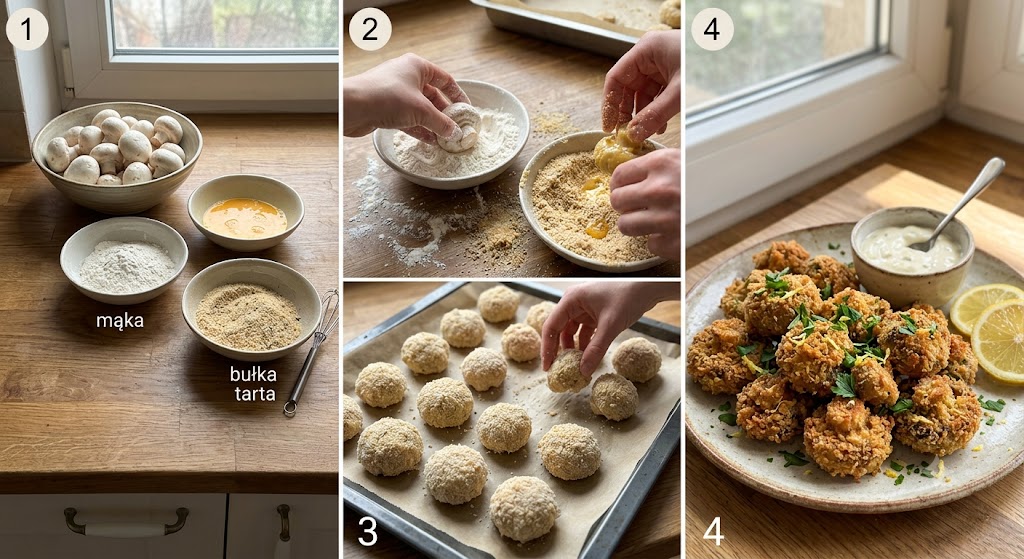 1

mąka

bułka tarta

2

3

4

4