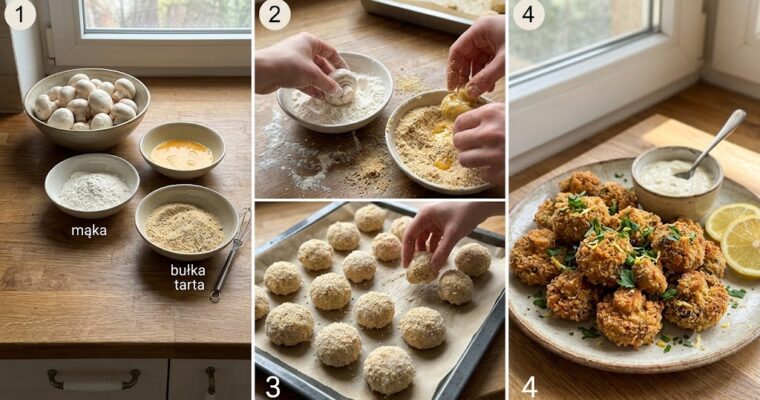 1
mąka
bułka tarta
2
3
4
4